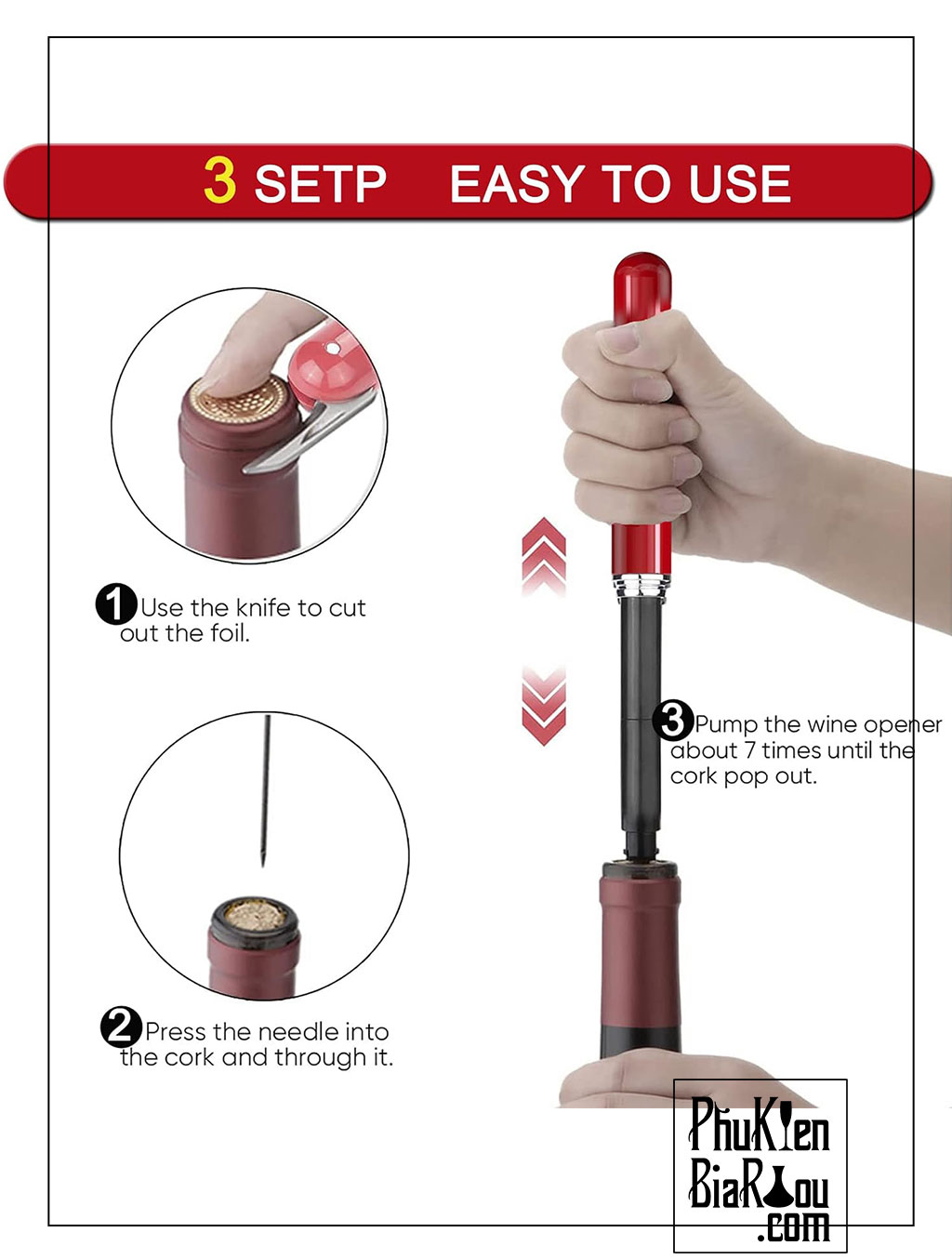 3 SETP EASY TO USE

1 Use the knife to cut out the foil.

2 Press the needle into the cork and through it.

3 Pump the wine opener about 7 times until the cork pop out.

PhuKien BiaRuou .com